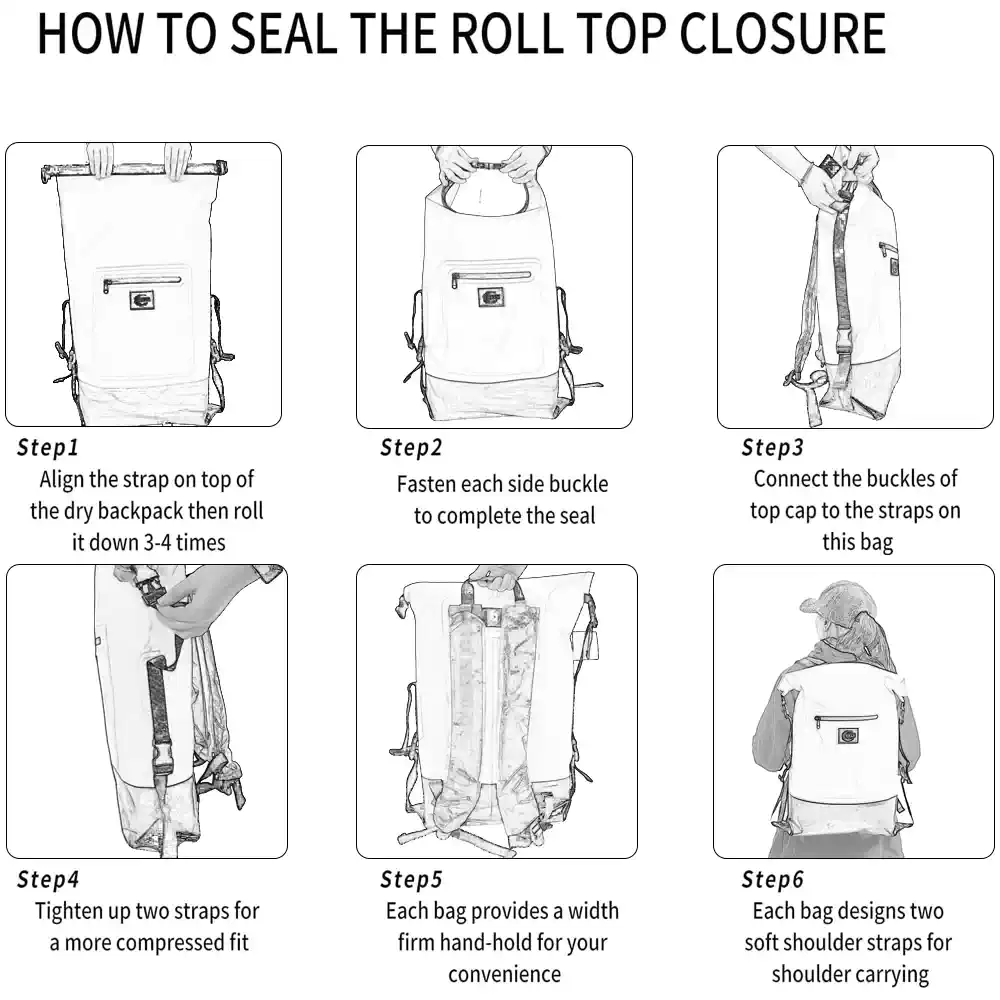 HOW TO SEAL THE ROLL TOP CLOSURE

Step1
Align the strap on top of the dry backpack then roll it down 3-4 times

Step2
Fasten each side buckle to complete the seal

Step3
Connect the buckles of top cap to the straps on this bag

Step4
Tighten up two straps for a more compressed fit

Step5
Each bag provides a width firm hand-hold for your convenience

Step6
Each bag designs two soft shoulder straps for shoulder carrying