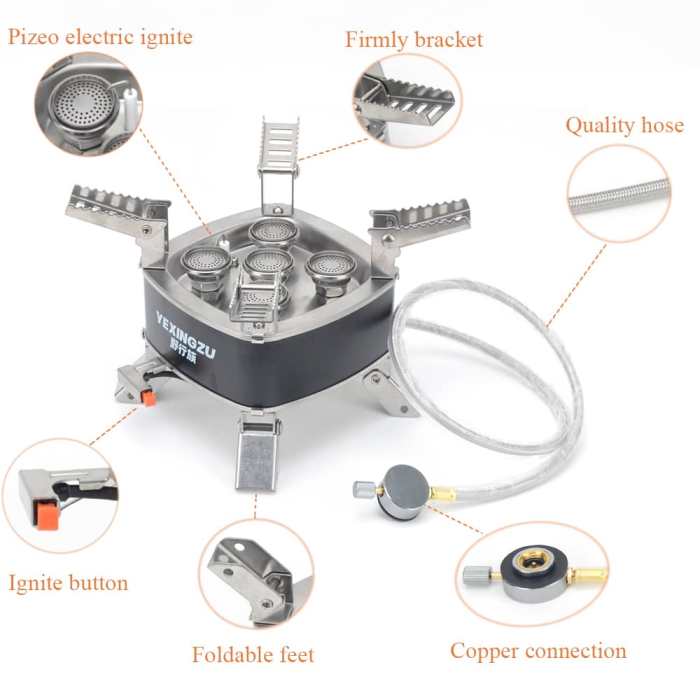 Pizeo electric ignite

Firmly bracket

Quality hose

YEXINGZU
野行族

Ignite button

Foldable feet

Copper connection