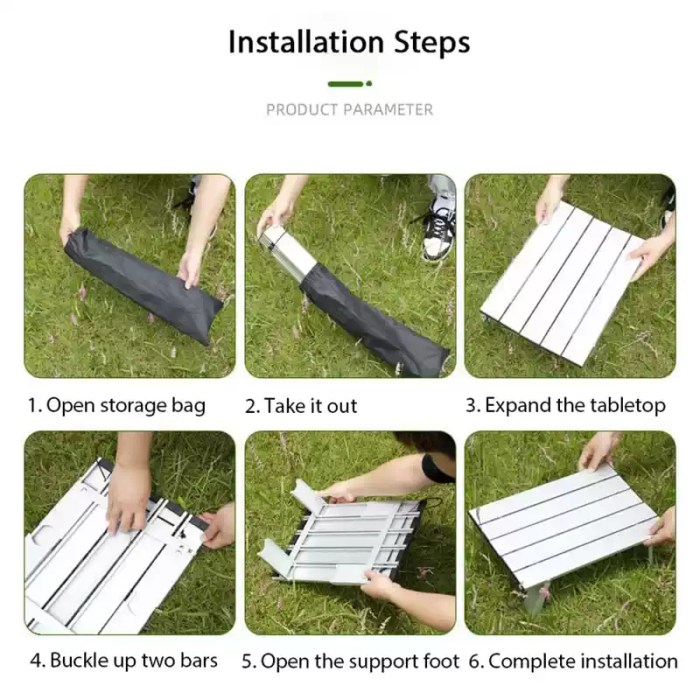 Installation Steps

PRODUCT PARAMETER

1. Open storage bag

2. Take it out

3. Expand the tabletop

4. Buckle up two bars

5. Open the support foot

6. Complete installation