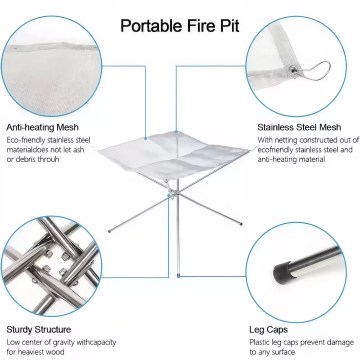 Portable Fire Pit

Anti-heating Mesh

Eco-friendly stainless steel materialdoes not let ash or debris throuh

Stainless Steel Mesh

With netting constructed out of ecofriendly stainless steel and anti-heating material

Sturdy Structure

Low center of gravity withcapacity for heaviest wood

Leg Caps

Plastic leg caps prevent damage to any surface