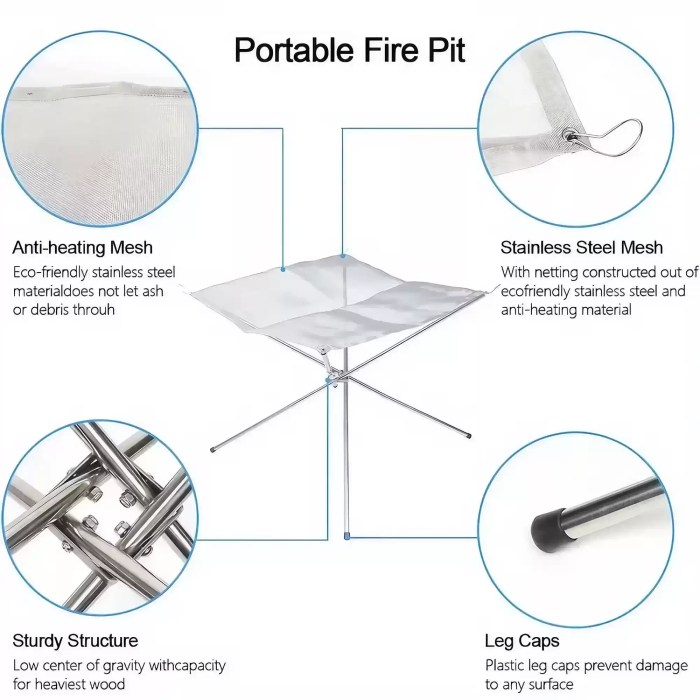 Portable Fire Pit

Anti-heating Mesh
Eco-friendly stainless steel materialdoes not let ash or debris throuh

Stainless Steel Mesh
With netting constructed out of ecofriendly stainless steel and anti-heating material

Sturdy Structure
Low center of gravity withcapacity for heaviest wood

Leg Caps
Plastic leg caps prevent damage to any surface