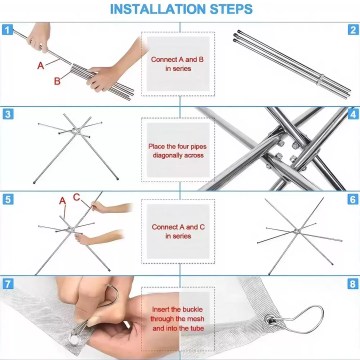 INSTALLATION STEPS

1

A

B

Connect A and B in series

2

3

Place the four pipes diagonally across

4

5

A

C

Connect A and C in series

6

7

Insert the buckle through the mesh and into the tube

8