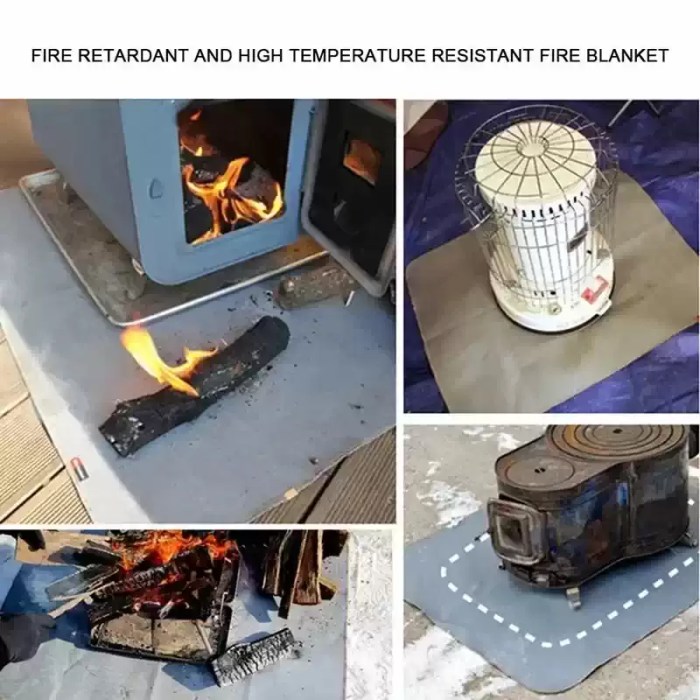 FIRE RETARDANT AND HIGH TEMPERATURE RESISTANT FIRE BLANKET