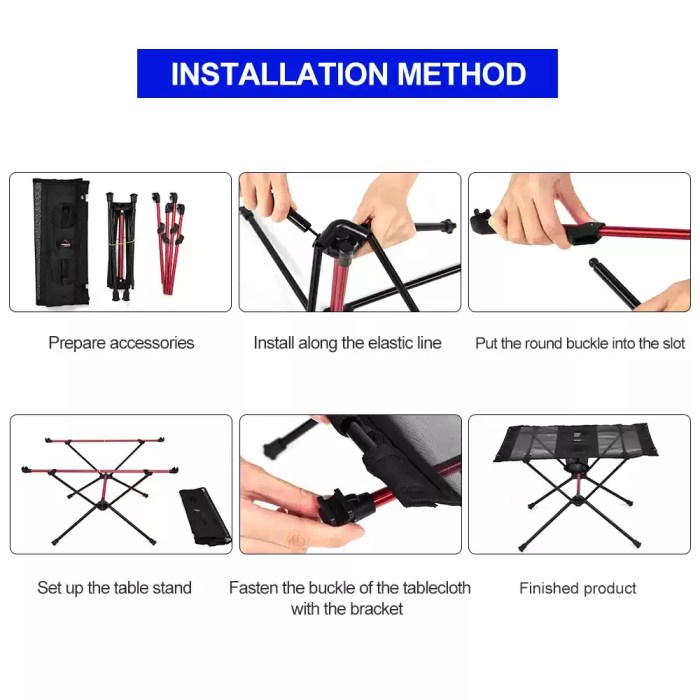 INSTALLATION METHOD

Prepare accessories

Install along the elastic line

Put the round buckle into the slot

Set up the table stand

Fasten the buckle of the tablecloth with the bracket

Finished product