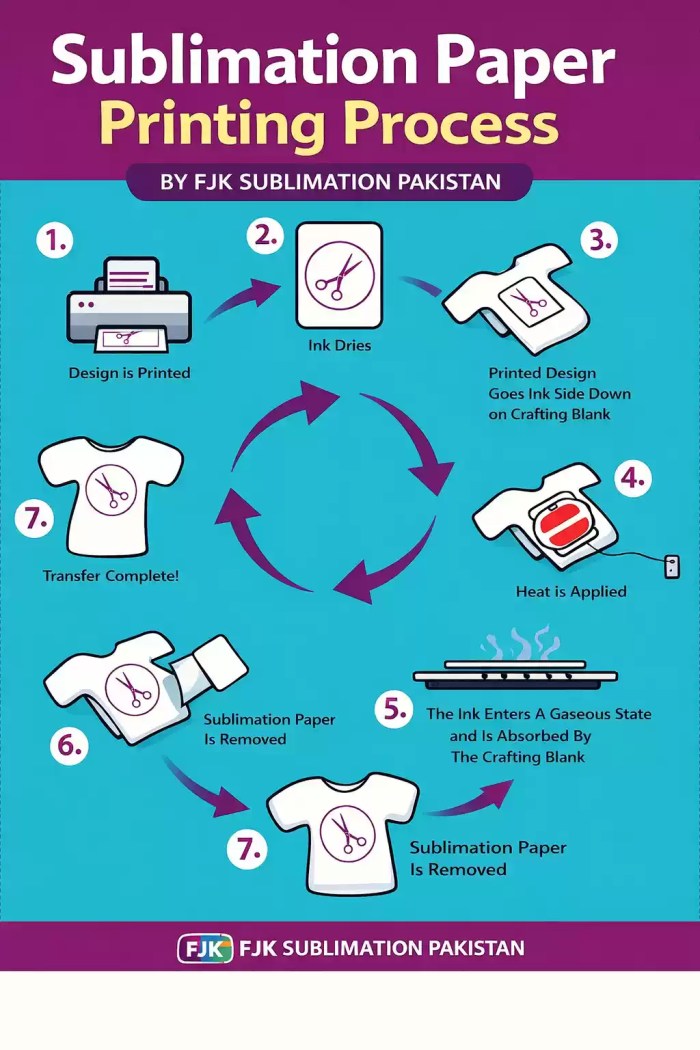 Sublimation Paper
Printing Process

BY FJK SUBLIMATION PAKISTAN

1.
Design is Printed

2.
Ink Dries

3.
Printed Design Goes Ink Side Down on Crafting Blank

7.
Transfer Complete!

4.
Heat is Applied

6.
Sublimation Paper Is Removed

5.
The Ink Enters A Gaseous State and Is Absorbed By The Crafting Blank

7.
Sublimation Paper Is Removed

FJK FJK SUBLIMATION PAKISTAN