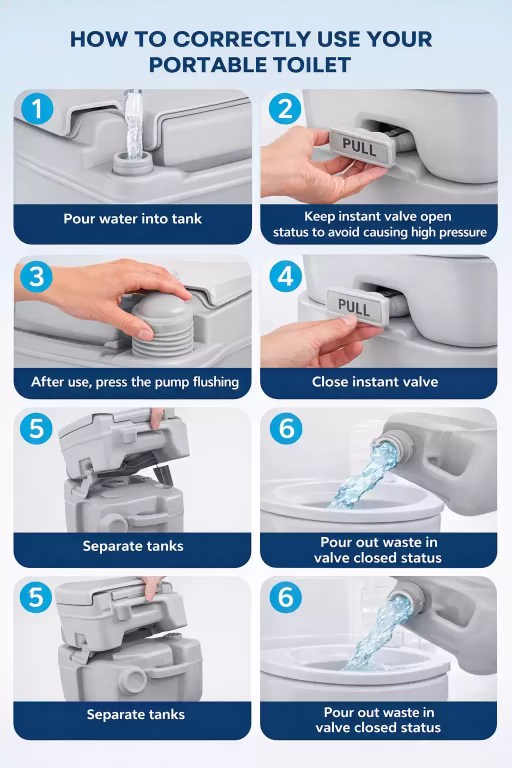 HOW TO CORRECTLY USE YOUR PORTABLE TOILET

1
Pour water into tank

2
PULL
Keep instant valve open status to avoid causing high pressure

3
After use, press the pump flushing

4
PULL
Close instant valve

5
Separate tanks

6
Pour out waste in valve closed status

5
Separate tanks

6
Pour out waste in valve closed status