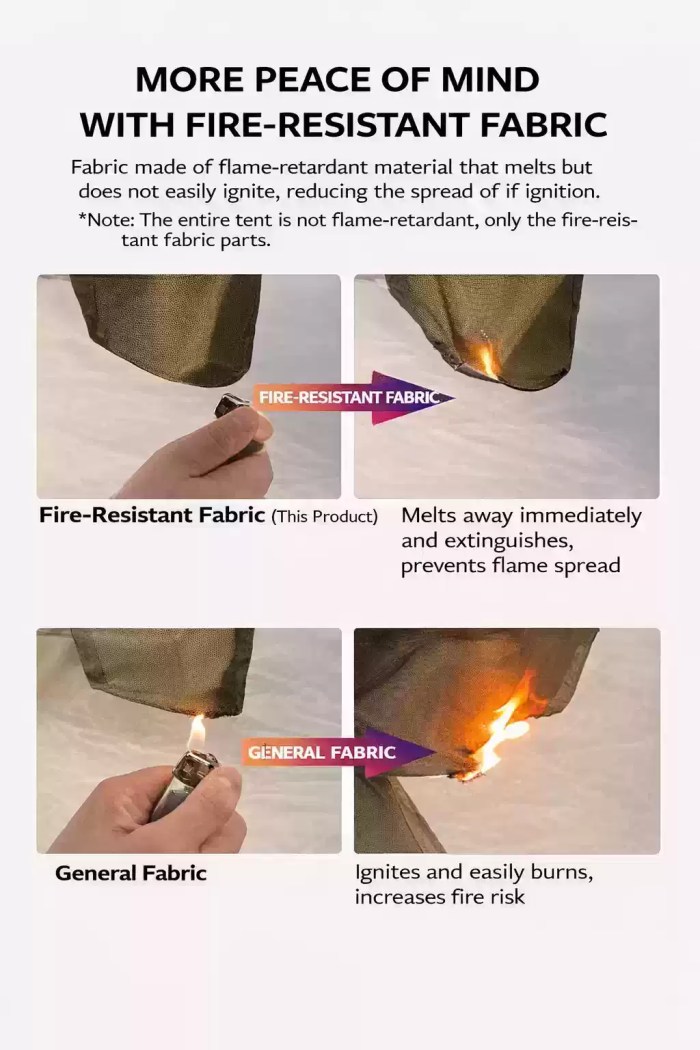 MORE PEACE OF MIND WITH FIRE-RESISTANT FABRIC

Fabric made of flame-retardant material that melts but does not easily ignite, reducing the spread of if ignition.

*Note: The entire tent is not flame-retardant, only the fire-resistant fabric parts.

FIRE-RESISTANT FABRIC

Fire-Resistant Fabric (This Product)

Melts away immediately and extinguishes, prevents flame spread

GENERAL FABRIC

General Fabric

Ignites and easily burns, increases fire risk