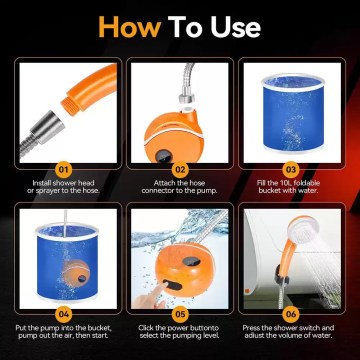 How To Use

01
Install shower head or sprayer to the hose.

02
Attach the hose connector to the pump.

03
Fill the 10L foldable bucket with water.

04
Put the pump into the bucket, pump out the air, then start.

05
Click the power buttonto select the pumping level.

06
Press the shower switch and adjust the volume of water.