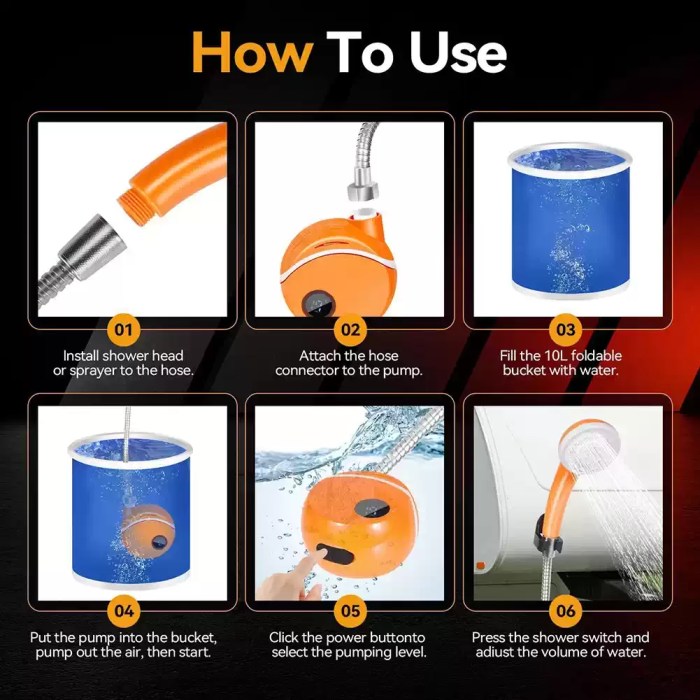 How To Use

01

Install shower head or sprayer to the hose.

02

Attach the hose connector to the pump.

03

Fill the 10L foldable bucket with water.

04

Put the pump into the bucket, pump out the air, then start.

05

Click the power buttonto select the pumping level.

06

Press the shower switch and adiust the volume of water.