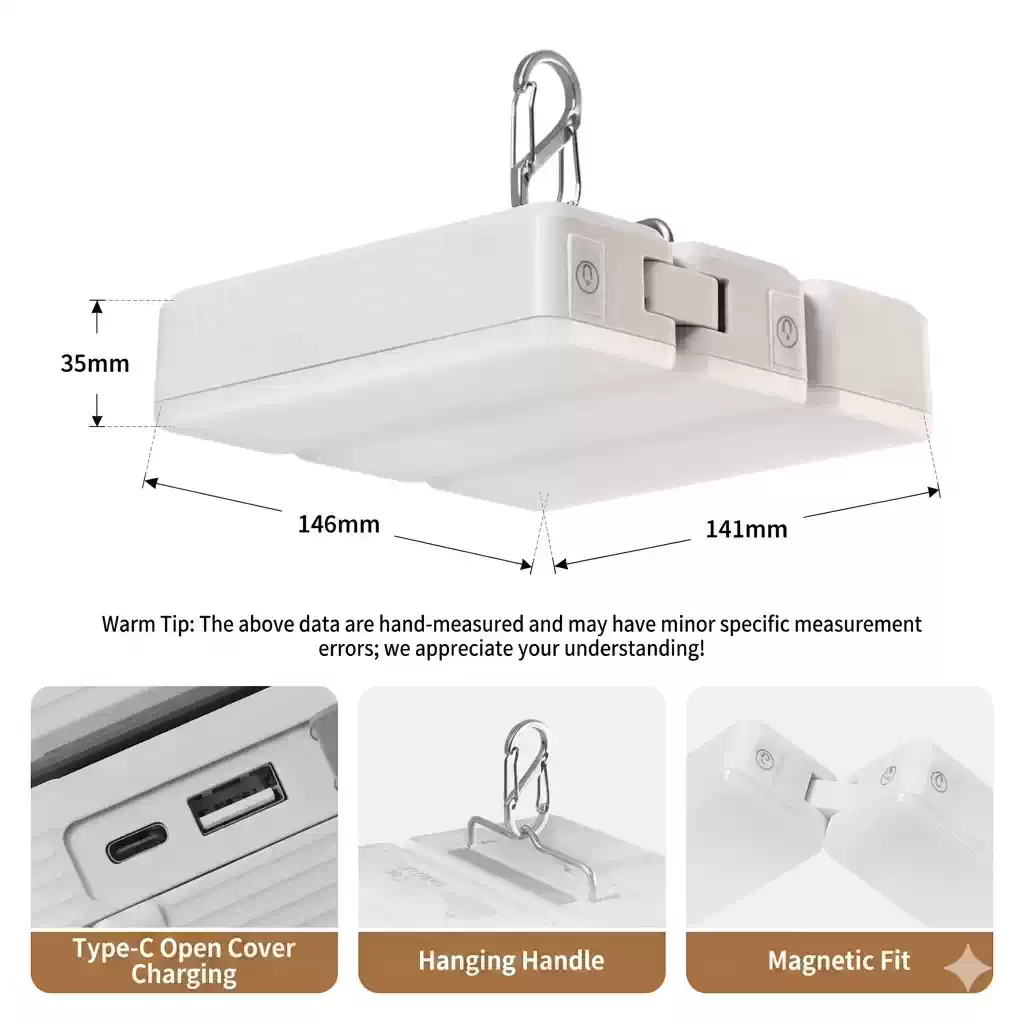 35mm

146mm

141mm

Warm Tip: The above data are hand-measured and may have minor specific measurement errors; we appreciate your understanding!

Type-C Open Cover Charging

Hanging Handle

Magnetic Fit